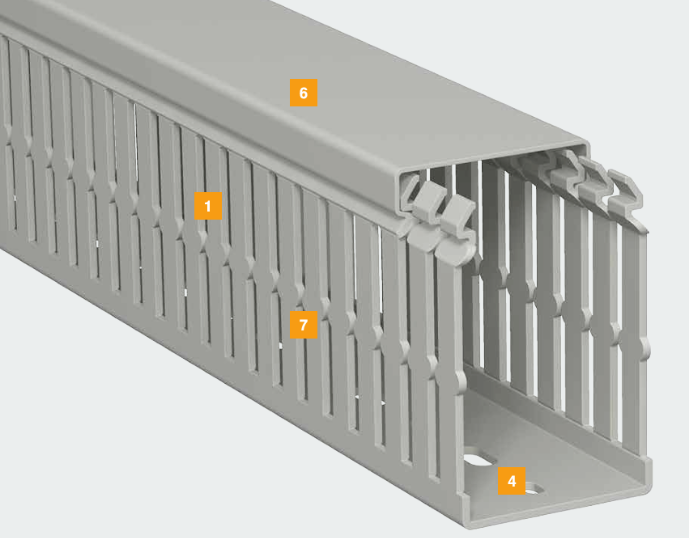 6

1

7

4