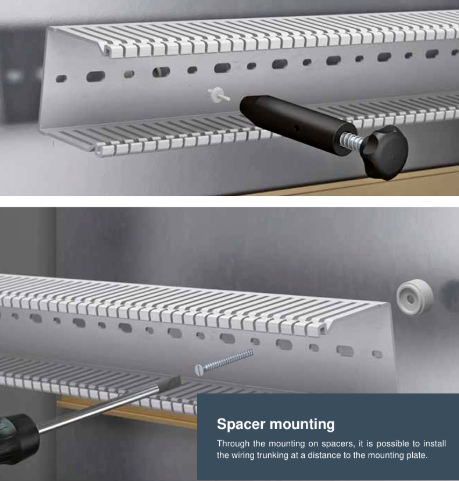 Spacer mounting

Through the mounting on spacers, it is possible to install the wiring trunking at a distance to the mounting plate.